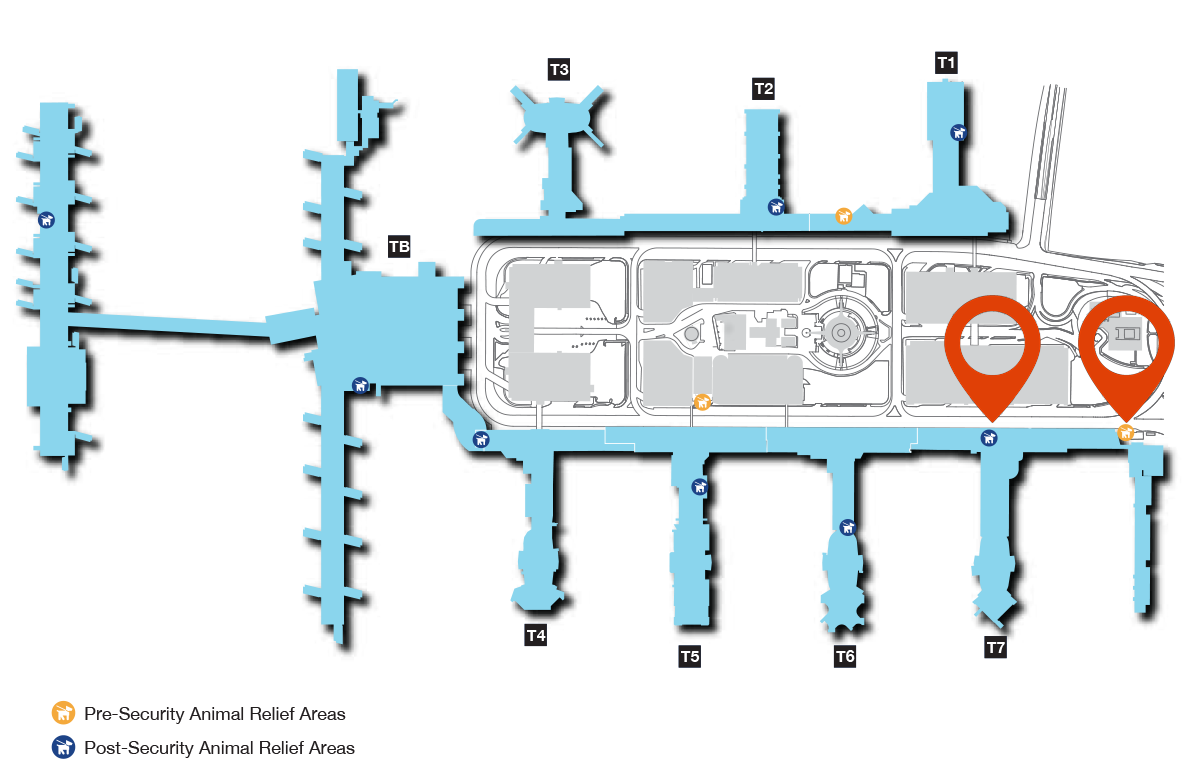 T3
T2
T1
TB
T4
T5
T6
T7

Pre-Security Animal Relief Areas
Post-Security Animal Relief Areas